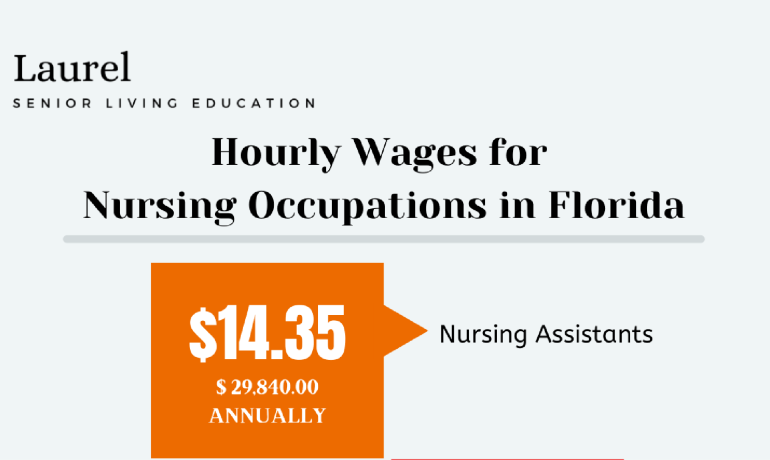 Laurel
SENIOR LIVING EDUCATION

Hourly Wages for Nursing Occupations in Florida

$14.35
$ 29,840.00 ANNUALLY

Nursing Assistants